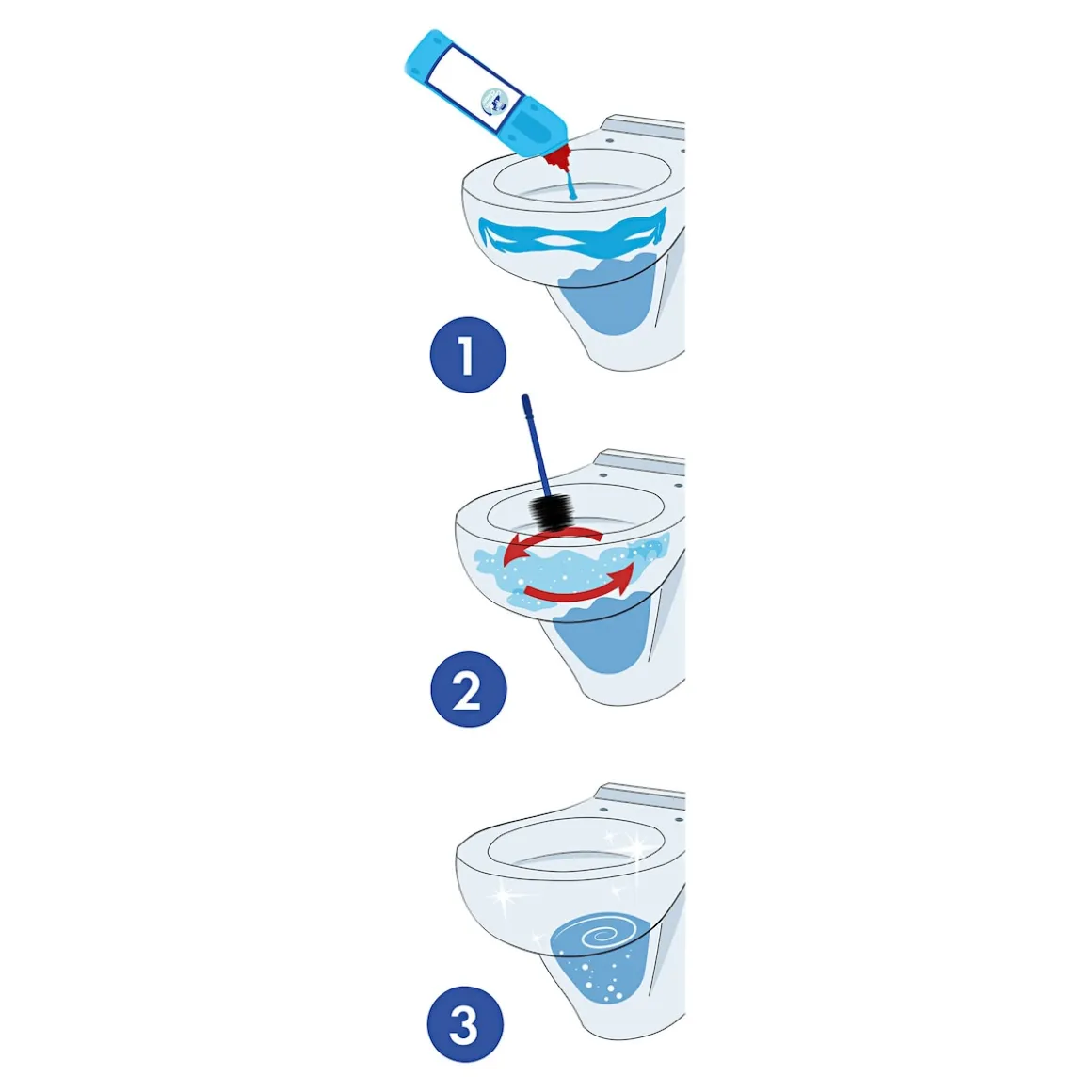 1

2

3