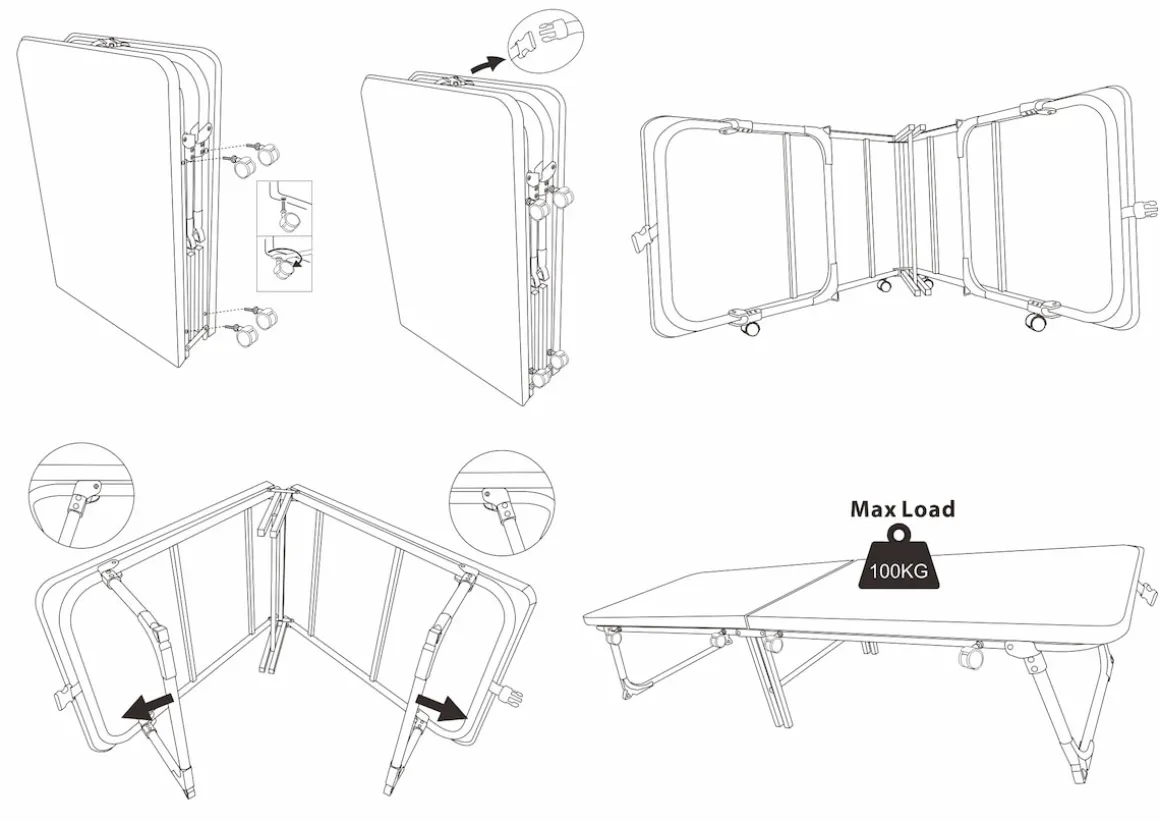 Max Load
100KG